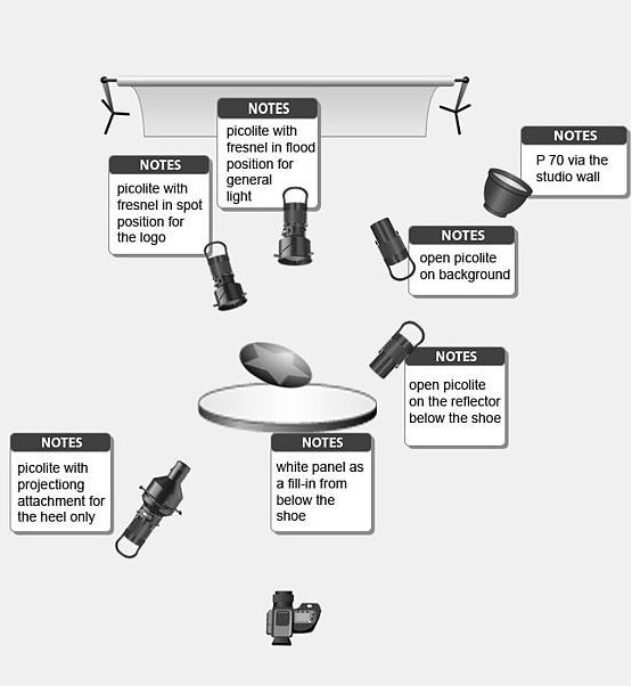 NOTES
picolite with fresnel in flood position for general light

NOTES
picolite with fresnel in spot position for the logo

NOTES
P 70 via the studio wall

NOTES
open picolite on background

NOTES
open picolite on the reflector below the shoe

NOTES
picolite with projectiong attachment for the heel only

NOTES
white panel as a fill-in from below the shoe